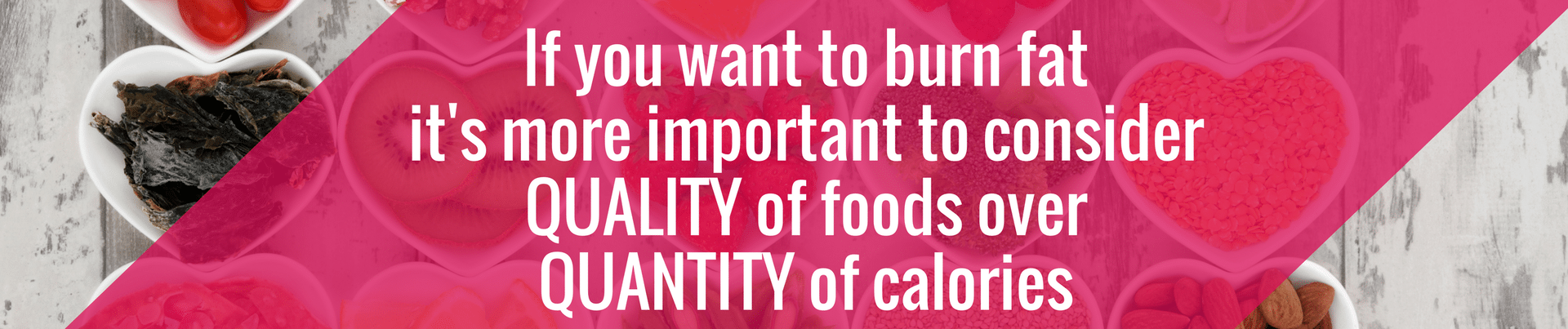 If you want to burn fat it's more important to consider QUALITY of foods over QUANTITY of calories